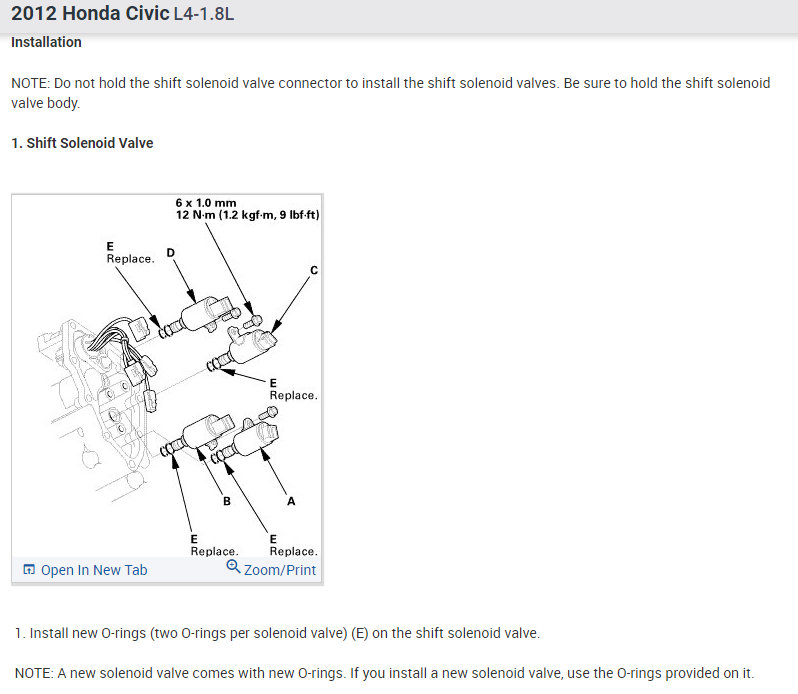 2012 Honda Civic L4-1.8L

Installation

NOTE: Do not hold the shift solenoid valve connector to install the shift solenoid valves. Be sure to hold the shift solenoid valve body.

1. Shift Solenoid Valve

6 x 1.0 mm
12 N·m (1.2 kgf·m, 9 lbf·ft)

E
Replace.

D

C

E
Replace.

B

A

E
Replace.

E
Replace.

Open In New Tab

Zoom/Print

1. Install new O-rings (two O-rings per solenoid valve) (E) on the shift solenoid valve.

NOTE: A new solenoid valve comes with new O-rings. If you install a new solenoid valve, use the O-rings provided on it.