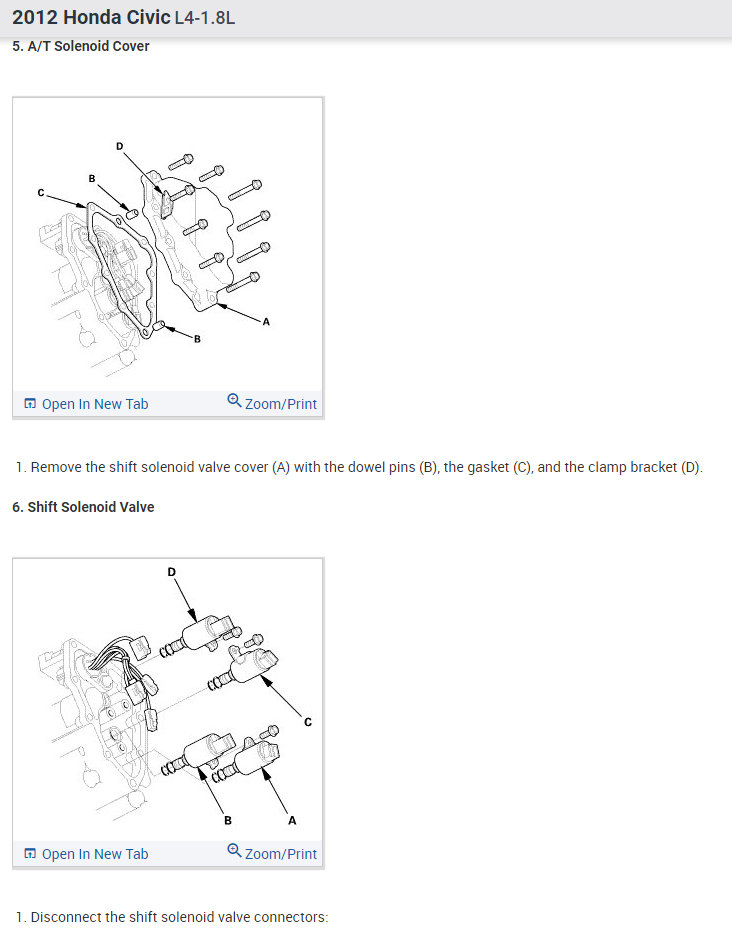 2012 Honda Civic L4-1.8L

5. A/T Solenoid Cover

D
B
C
A
B

Open In New Tab Zoom/Print

1. Remove the shift solenoid valve cover (A) with the dowel pins (B), the gasket (C), and the clamp bracket (D).

6. Shift Solenoid Valve

D
C
B
A

Open In New Tab Zoom/Print

1. Disconnect the shift solenoid valve connectors: