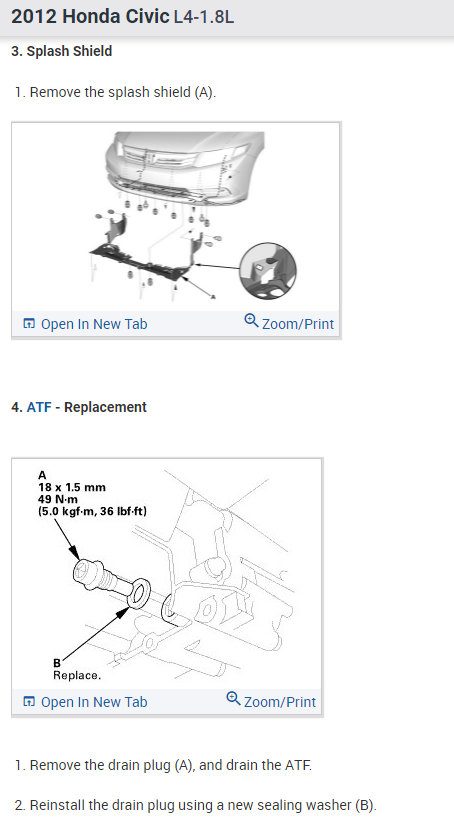 2012 Honda Civic L4-1.8L

3. Splash Shield

1. Remove the splash shield (A).

A

Open In New Tab

Zoom/Print

4. ATF - Replacement

A
18 x 1.5 mm
49 N·m
(5.0 kgf·m, 36 lbf·ft)

B
Replace.

Open In New Tab

Zoom/Print

1. Remove the drain plug (A), and drain the ATF.

2. Reinstall the drain plug using a new sealing washer (B).