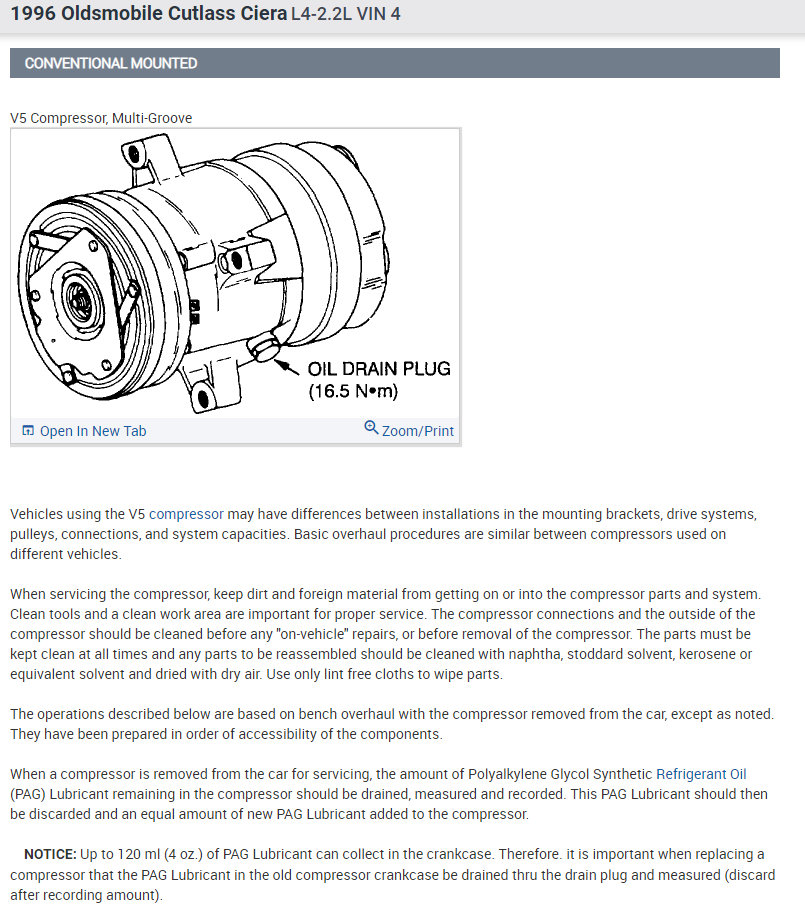 1996 Oldsmobile Cutlass Ciera L4-2.2L VIN 4

CONVENTIONAL MOUNTED

V5 Compressor, Multi-Groove

OIL DRAIN PLUG
(16.5 N•m)

Open In New Tab

Zoom/Print

Vehicles using the V5 compressor may have differences between installations in the mounting brackets, drive systems, pulleys, connections, and system capacities. Basic overhaul procedures are similar between compressors used on different vehicles.

When servicing the compressor, keep dirt and foreign material from getting on or into the compressor parts and system. Clean tools and a clean work area are important for proper service. The compressor connections and the outside of the compressor should be cleaned before any "on-vehicle" repairs, or before removal of the compressor. The parts must be kept clean at all times and any parts to be reassembled should be cleaned with naphtha, stoddard solvent, kerosene or equivalent solvent and dried with dry air. Use only lint free cloths to wipe parts.

The operations described below are based on bench overhaul with the compressor removed from the car, except as noted. They have been prepared in order of accessibility of the components.

When a compressor is removed from the car for servicing, the amount of Polyalkylene Glycol Synthetic Refrigerant Oil (PAG) Lubricant remaining in the compressor should be drained, measured and recorded. This PAG Lubricant should then be discarded and an equal amount of new PAG Lubricant added to the compressor.

NOTICE: Up to 120 ml (4 oz.) of PAG Lubricant can collect in the crankcase. Therefore. it is important when replacing a compressor that the PAG Lubricant in the old compressor crankcase be drained thru the drain plug and measured (discard after recording amount).