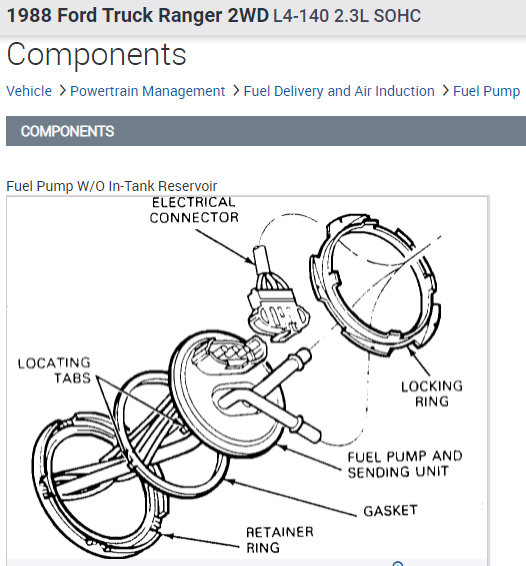 1988 Ford Truck Ranger 2WD L4-140 2.3L SOHC

Components

Vehicle > Powertrain Management > Fuel Delivery and Air Induction > Fuel Pump

COMPONENTS

Fuel Pump W/O In-Tank Reservoir

ELECTRICAL CONNECTOR

LOCATING TABS

LOCKING RING

FUEL PUMP AND SENDING UNIT

GASKET

RETAINER RING