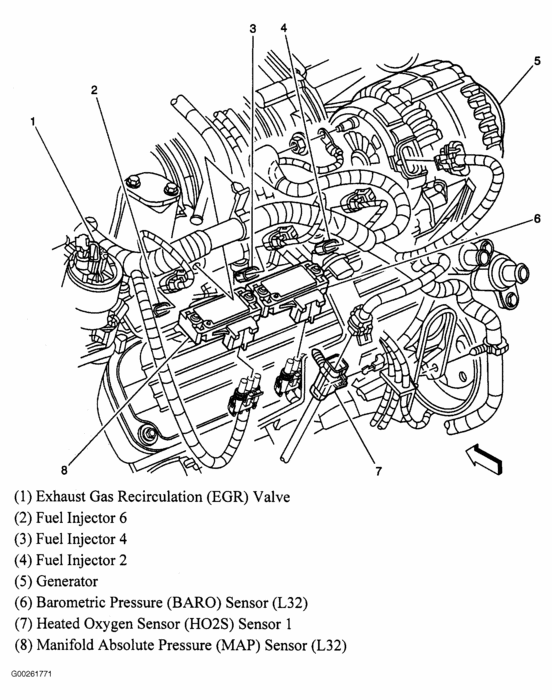 3
4
5
2
1
6
8
7

(1) Exhaust Gas Recirculation (EGR) Valve
(2) Fuel Injector 6
(3) Fuel Injector 4
(4) Fuel Injector 2
(5) Generator
(6) Barometric Pressure (BARO) Sensor (L32)
(7) Heated Oxygen Sensor (HO2S) Sensor 1
(8) Manifold Absolute Pressure (MAP) Sensor (L32)

G00261771