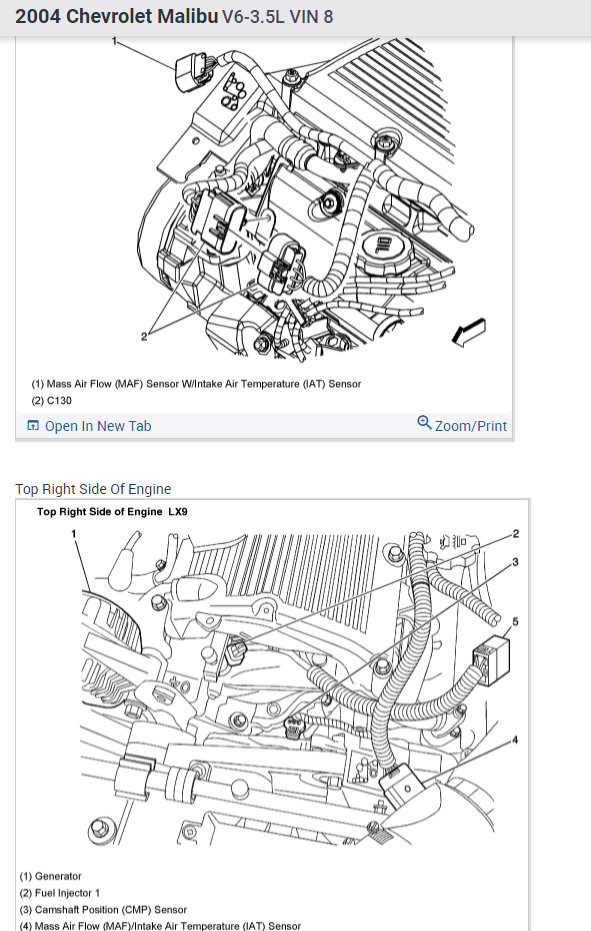 2004 Chevrolet Malibu V6-3.5L VIN 8

1

2

(1) Mass Air Flow (MAF) Sensor W/Intake Air Temperature (IAT) Sensor
(2) C130

Open In New Tab

Zoom/Print

Top Right Side Of Engine

Top Right Side of Engine LX9

1

2

3

5

4

(1) Generator
(2) Fuel Injector 1
(3) Camshaft Position (CMP) Sensor
(4) Mass Air Flow (MAF)/Intake Air Temperature (IAT) Sensor