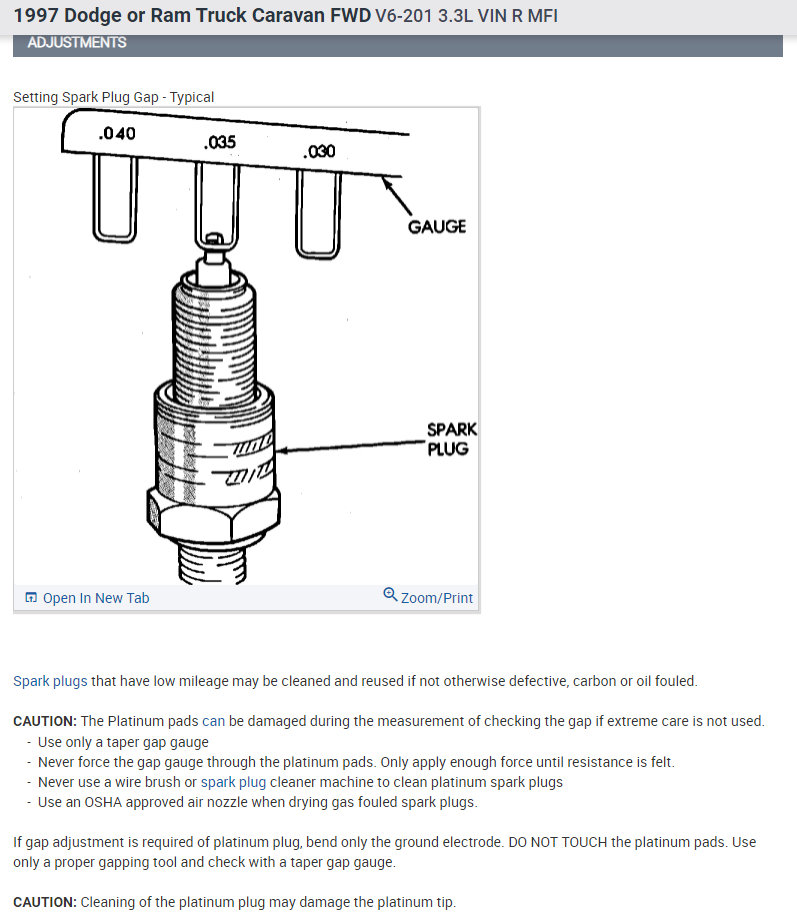 1997 Dodge or Ram Truck Caravan FWD V6-201 3.3L VIN R MFI

ADJUSTMENTS

Setting Spark Plug Gap - Typical

.040
.035
.030
GAUGE
SPARK PLUG

Open In New Tab
Zoom/Print

Spark plugs that have low mileage may be cleaned and reused if not otherwise defective, carbon or oil fouled.

CAUTION: The Platinum pads can be damaged during the measurement of checking the gap if extreme care is not used.
- Use only a taper gap gauge
- Never force the gap gauge through the platinum pads. Only apply enough force until resistance is felt.
- Never use a wire brush or spark plug cleaner machine to clean platinum spark plugs
- Use an OSHA approved air nozzle when drying gas fouled spark plugs.

If gap adjustment is required of platinum plug, bend only the ground electrode. DO NOT TOUCH the platinum pads. Use only a proper gapping tool and check with a taper gap gauge.

CAUTION: Cleaning of the platinum plug may damage the platinum tip.