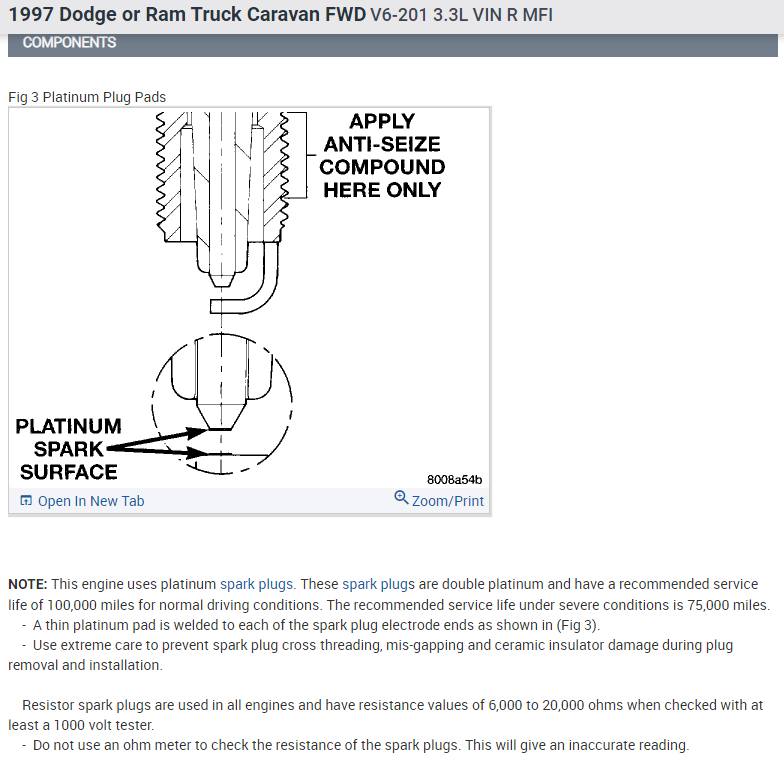 1997 Dodge or Ram Truck Caravan FWD V6-201 3.3L VIN R MFI

COMPONENTS

Fig 3 Platinum Plug Pads

APPLY ANTI-SEIZE COMPOUND HERE ONLY

PLATINUM SPARK SURFACE

8008a54b

Open In New Tab

Zoom/Print

NOTE: This engine uses platinum spark plugs. These spark plugs are double platinum and have a recommended service life of 100,000 miles for normal driving conditions. The recommended service life under severe conditions is 75,000 miles.
- A thin platinum pad is welded to each of the spark plug electrode ends as shown in (Fig 3).
- Use extreme care to prevent spark plug cross threading, mis-gapping and ceramic insulator damage during plug removal and installation.

Resistor spark plugs are used in all engines and have resistance values of 6,000 to 20,000 ohms when checked with at least a 1000 volt tester.
- Do not use an ohm meter to check the resistance of the spark plugs. This will give an inaccurate reading.