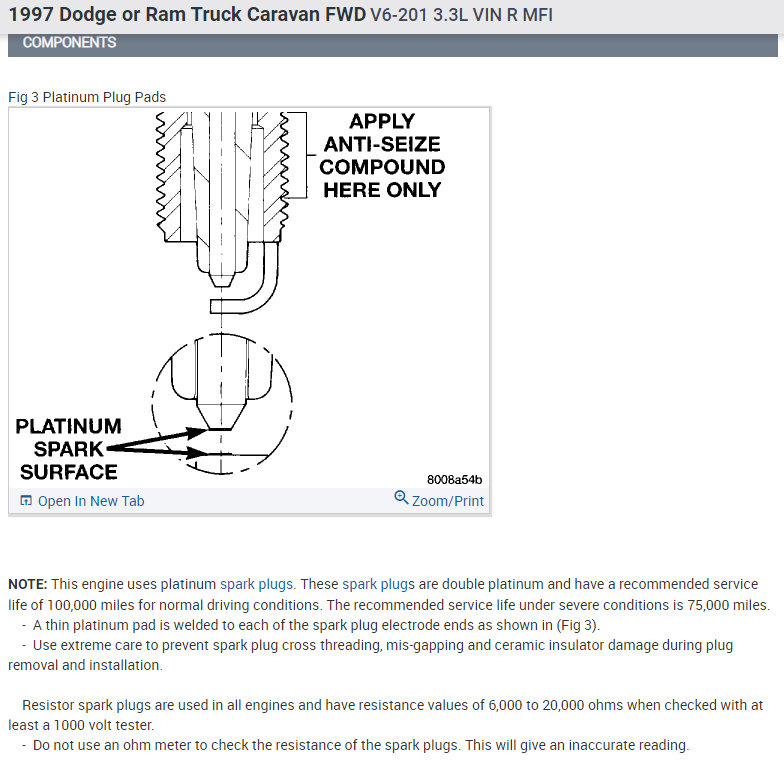 1997 Dodge or Ram Truck Caravan FWD V6-201 3.3L VIN R MFI

COMPONENTS

Fig 3 Platinum Plug Pads

APPLY ANTI-SEIZE COMPOUND HERE ONLY

PLATINUM SPARK SURFACE

8008a54b

Open In New Tab

Zoom/Print

NOTE: This engine uses platinum spark plugs. These spark plugs are double platinum and have a recommended service life of 100,000 miles for normal driving conditions. The recommended service life under severe conditions is 75,000 miles.
- A thin platinum pad is welded to each of the spark plug electrode ends as shown in (Fig 3).
- Use extreme care to prevent spark plug cross threading, mis-gapping and ceramic insulator damage during plug removal and installation.

Resistor spark plugs are used in all engines and have resistance values of 6,000 to 20,000 ohms when checked with at least a 1000 volt tester.
- Do not use an ohm meter to check the resistance of the spark plugs. This will give an inaccurate reading.