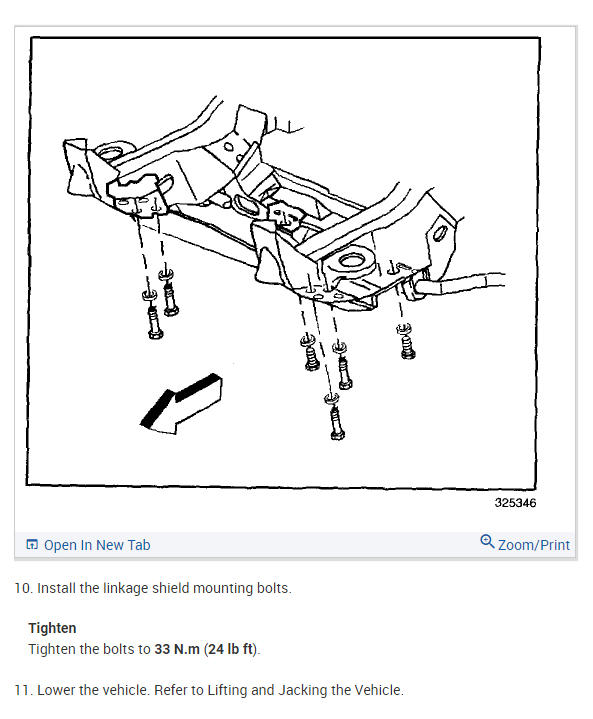 325346

Open In New Tab

Zoom/Print

10. Install the linkage shield mounting bolts.

Tighten
Tighten the bolts to 33 N.m (24 lb ft).

11. Lower the vehicle. Refer to Lifting and Jacking the Vehicle.