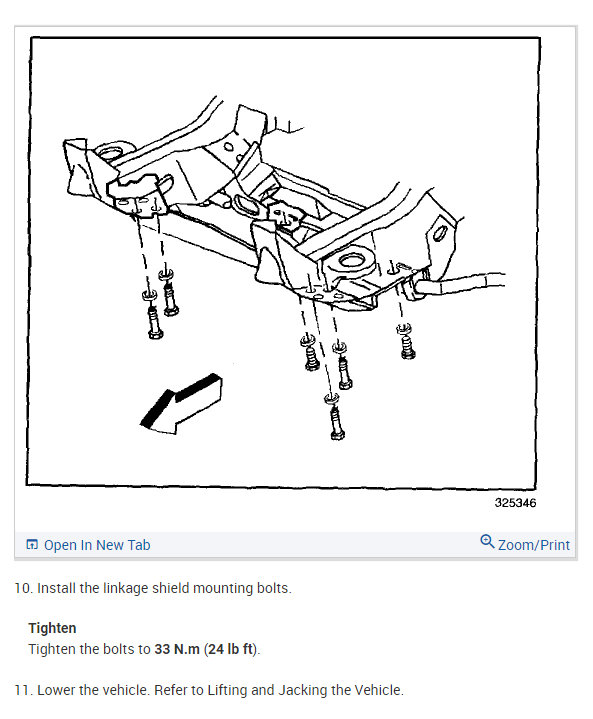 325346

Open In New Tab

Zoom/Print

10. Install the linkage shield mounting bolts.

Tighten
Tighten the bolts to 33 N.m (24 lb ft).

11. Lower the vehicle. Refer to Lifting and Jacking the Vehicle.