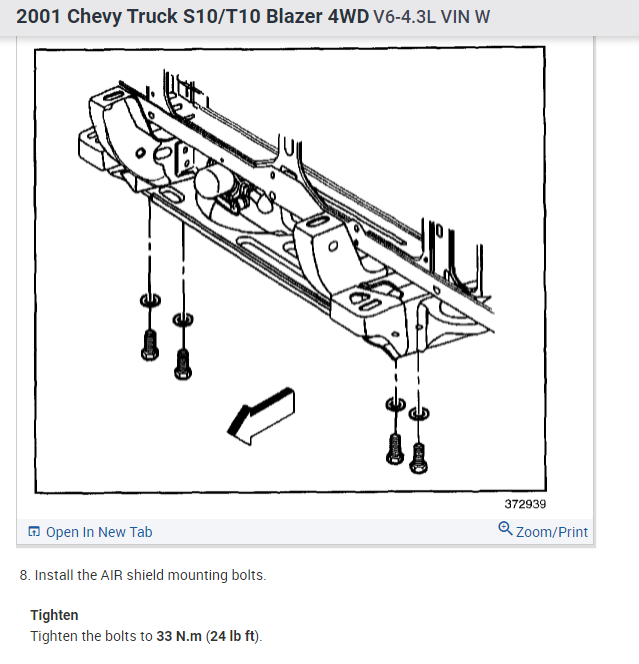 2001 Chevy Truck S10/T10 Blazer 4WD V6-4.3L VIN W

372939

Open In New Tab

Zoom/Print

8. Install the AIR shield mounting bolts.

Tighten
Tighten the bolts to 33 N.m (24 lb ft).