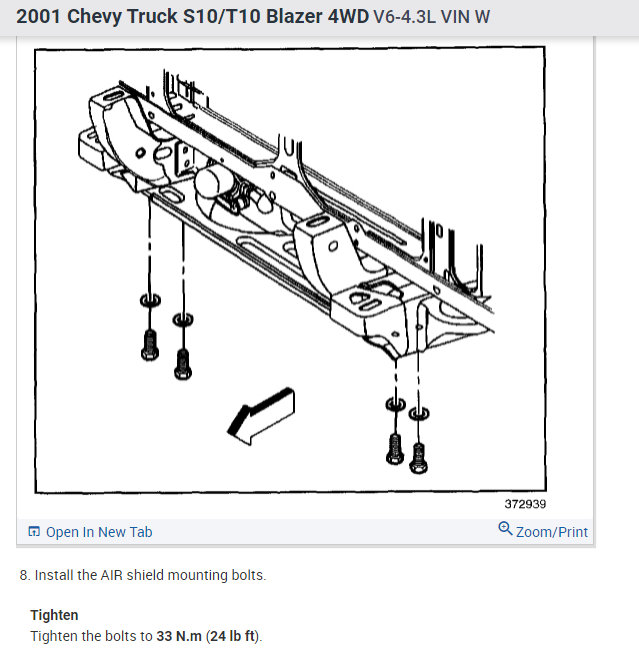 2001 Chevy Truck S10/T10 Blazer 4WD V6-4.3L VIN W

372939

Open In New Tab

Zoom/Print

8. Install the AIR shield mounting bolts.

Tighten
Tighten the bolts to 33 N.m (24 lb ft).