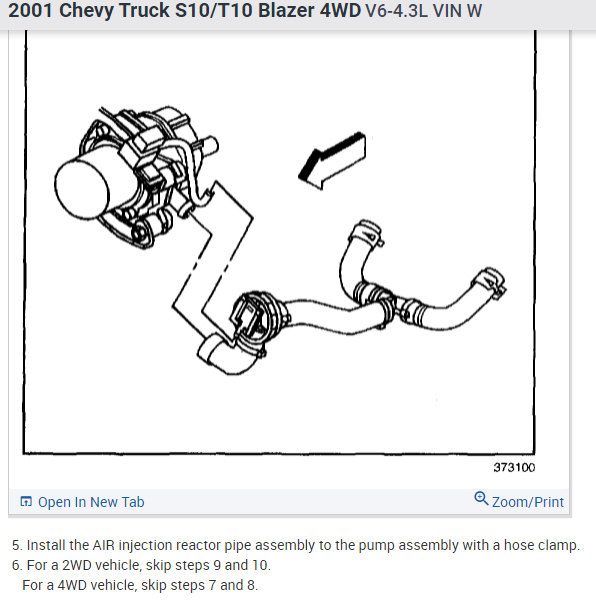 2001 Chevy Truck S10/T10 Blazer 4WD V6-4.3L VIN W

373100

Open In New Tab

Zoom/Print

5. Install the AIR injection reactor pipe assembly to the pump assembly with a hose clamp.
6. For a 2WD vehicle, skip steps 9 and 10.
For a 4WD vehicle, skip steps 7 and 8.