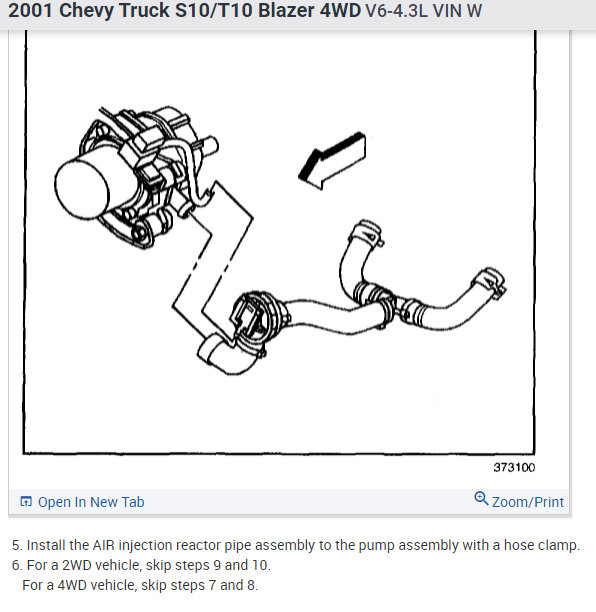 2001 Chevy Truck S10/T10 Blazer 4WD V6-4.3L VIN W

373100

Open In New Tab

Zoom/Print

5. Install the AIR injection reactor pipe assembly to the pump assembly with a hose clamp.
6. For a 2WD vehicle, skip steps 9 and 10.
For a 4WD vehicle, skip steps 7 and 8.