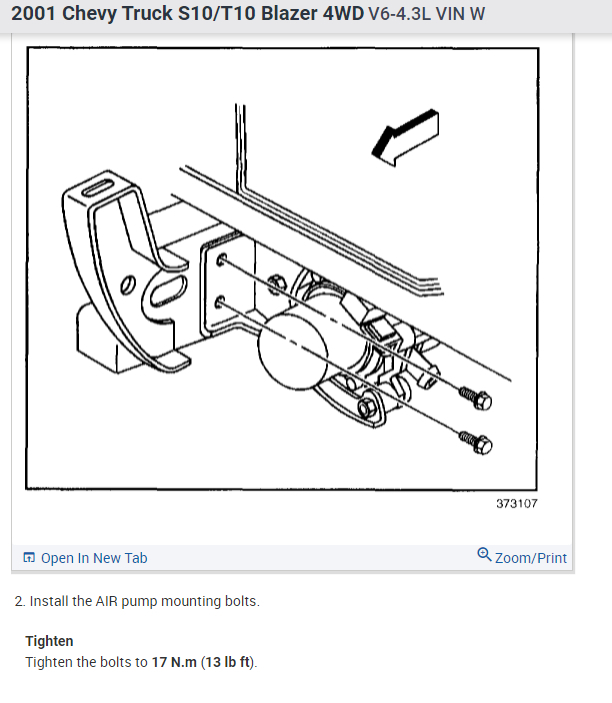 2001 Chevy Truck S10/T10 Blazer 4WD V6-4.3L VIN W

373107

Open In New Tab

Zoom/Print

2. Install the AIR pump mounting bolts.

Tighten
Tighten the bolts to 17 N.m (13 lb ft).