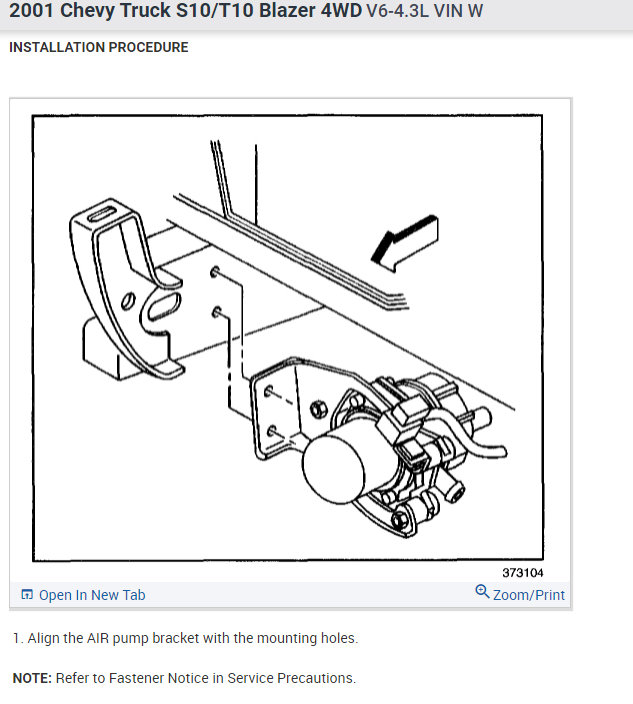 2001 Chevy Truck S10/T10 Blazer 4WD V6-4.3L VIN W

INSTALLATION PROCEDURE

373104

Open In New Tab

Zoom/Print

1. Align the AIR pump bracket with the mounting holes.

NOTE: Refer to Fastener Notice in Service Precautions.