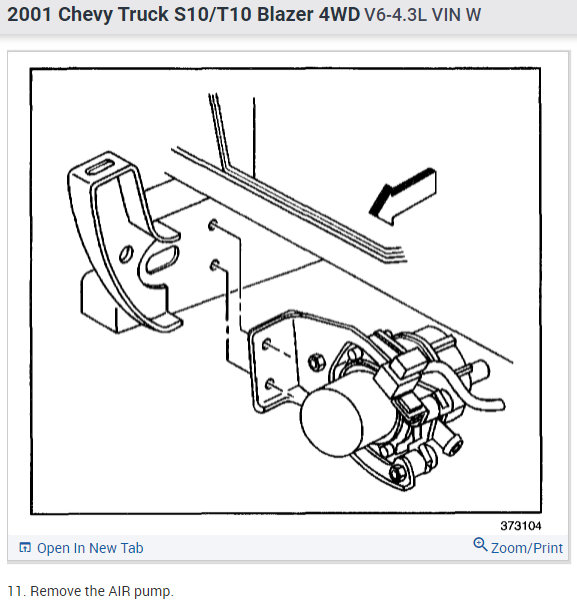 2001 Chevy Truck S10/T10 Blazer 4WD V6-4.3L VIN W

373104

Open In New Tab

Zoom/Print

11. Remove the AIR pump.