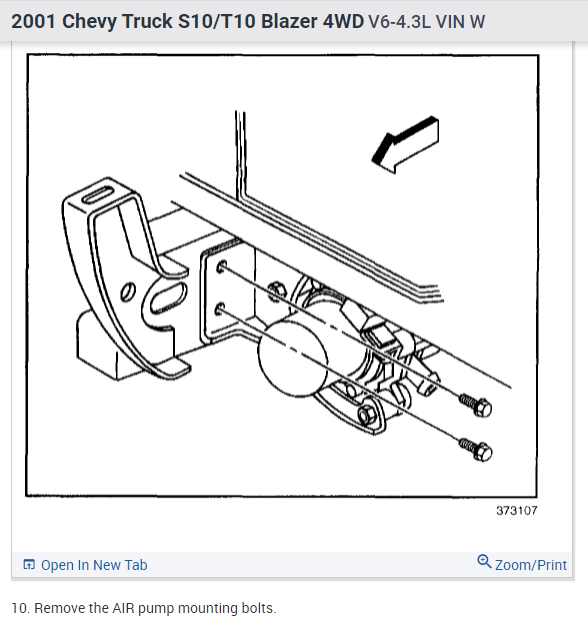 2001 Chevy Truck S10/T10 Blazer 4WD V6-4.3L VIN W

373107

Open In New Tab

Zoom/Print

10. Remove the AIR pump mounting bolts.