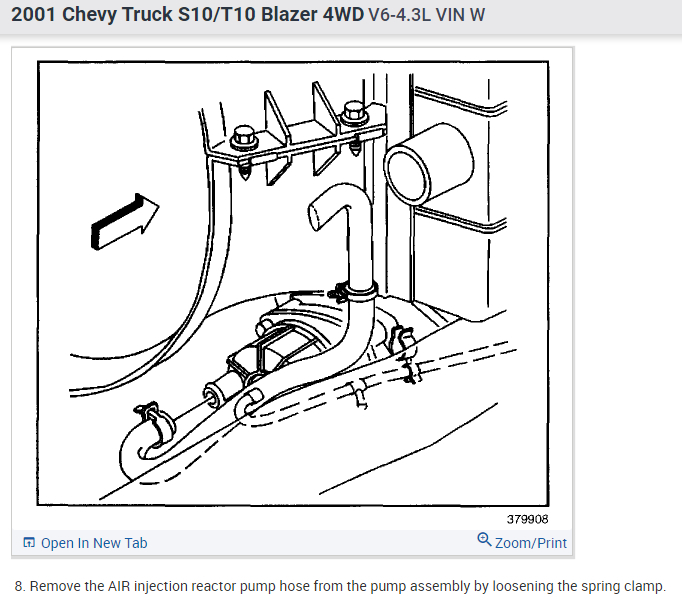 2001 Chevy Truck S10/T10 Blazer 4WD V6-4.3L VIN W

379908

Open In New Tab

Zoom/Print

8. Remove the AIR injection reactor pump hose from the pump assembly by loosening the spring clamp.