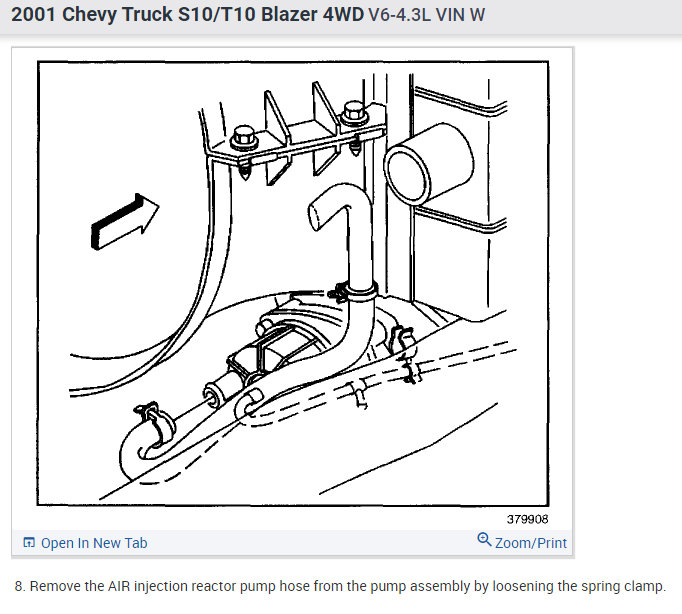 2001 Chevy Truck S10/T10 Blazer 4WD V6-4.3L VIN W

379908

Open In New Tab

Zoom/Print

8. Remove the AIR injection reactor pump hose from the pump assembly by loosening the spring clamp.