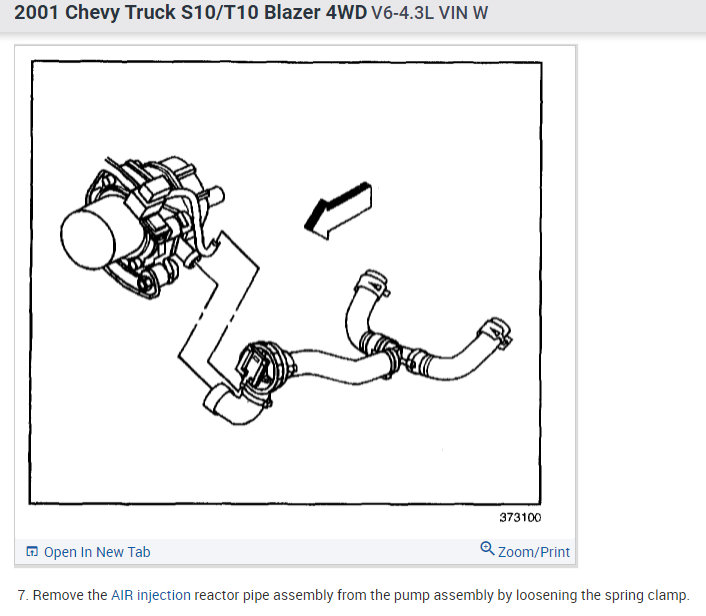 2001 Chevy Truck S10/T10 Blazer 4WD V6-4.3L VIN W

373100

Open In New Tab

Zoom/Print

7. Remove the AIR injection reactor pipe assembly from the pump assembly by loosening the spring clamp.