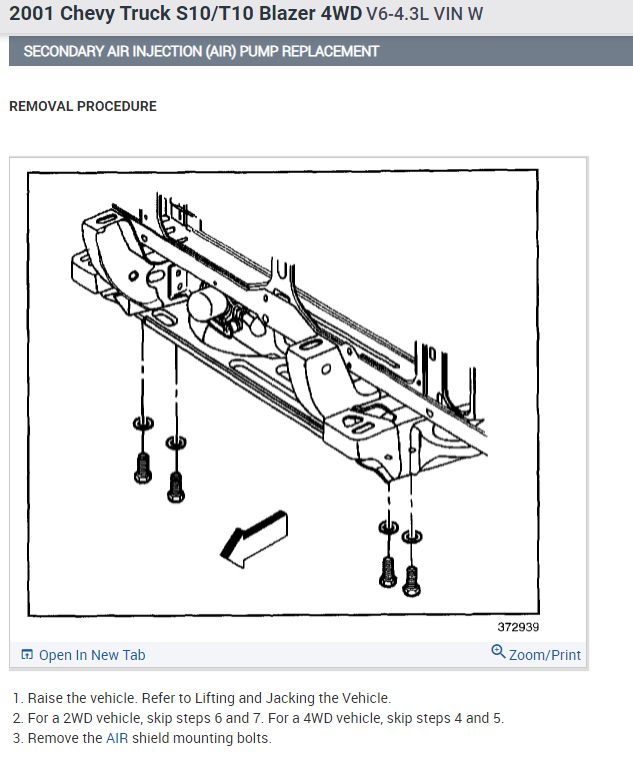 2001 Chevy Truck S10/T10 Blazer 4WD V6-4.3L VIN W

SECONDARY AIR INJECTION (AIR) PUMP REPLACEMENT

REMOVAL PROCEDURE

372939

Open In New Tab

Zoom/Print

1. Raise the vehicle. Refer to Lifting and Jacking the Vehicle.
2. For a 2WD vehicle, skip steps 6 and 7. For a 4WD vehicle, skip steps 4 and 5.
3. Remove the AIR shield mounting bolts.