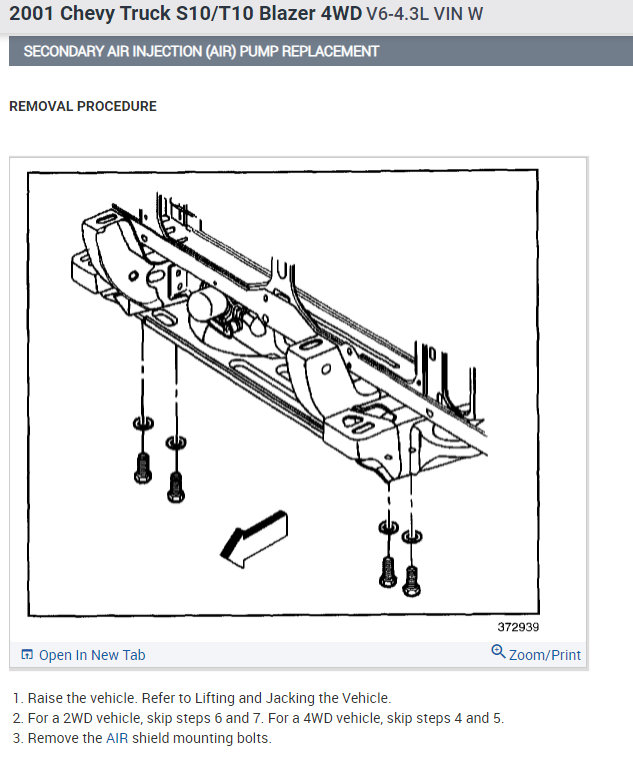 2001 Chevy Truck S10/T10 Blazer 4WD V6-4.3L VIN W

SECONDARY AIR INJECTION (AIR) PUMP REPLACEMENT

REMOVAL PROCEDURE

372939

Open In New Tab

Zoom/Print

1. Raise the vehicle. Refer to Lifting and Jacking the Vehicle.
2. For a 2WD vehicle, skip steps 6 and 7. For a 4WD vehicle, skip steps 4 and 5.
3. Remove the AIR shield mounting bolts.