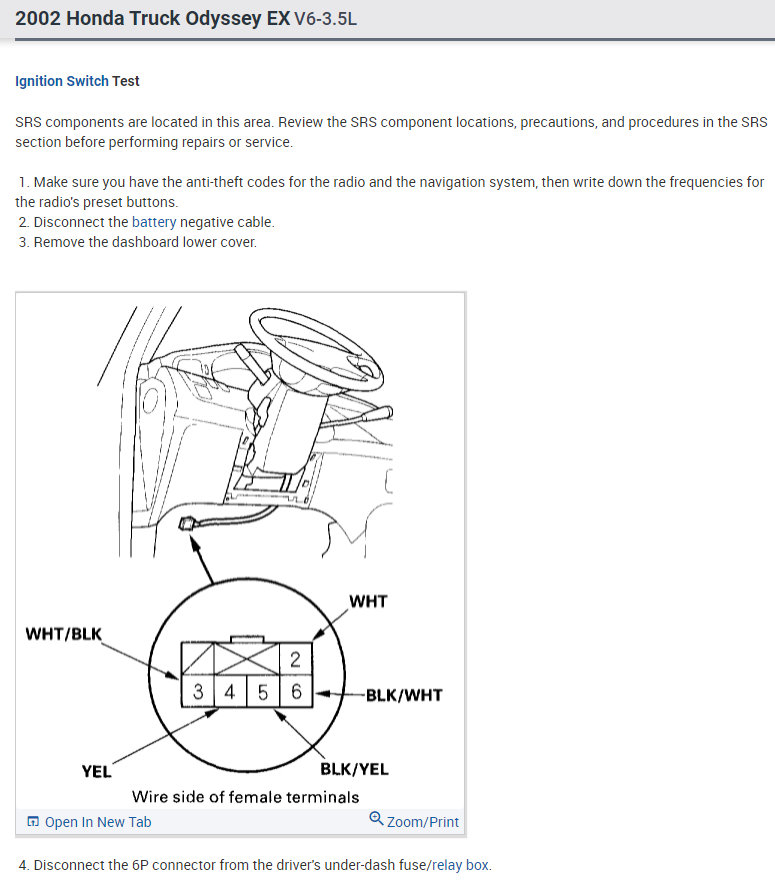 2002 Honda Truck Odyssey EX V6-3.5L

Ignition Switch Test

SRS components are located in this area. Review the SRS component locations, precautions, and procedures in the SRS section before performing repairs or service.

1. Make sure you have the anti-theft codes for the radio and the navigation system, then write down the frequencies for the radio's preset buttons.
2. Disconnect the battery negative cable.
3. Remove the dashboard lower cover.

WHT
WHT/BLK
2
3 4 5 6
BLK/WHT
YEL
BLK/YEL
Wire side of female terminals

Open In New Tab
Zoom/Print

4. Disconnect the 6P connector from the driver's under-dash fuse/relay box.