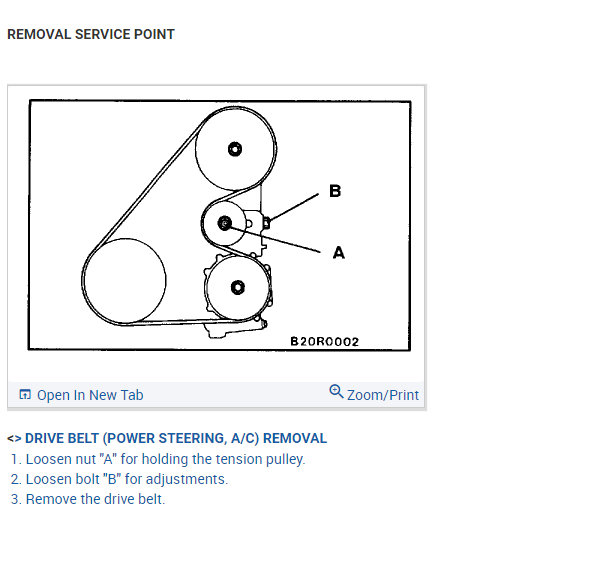 REMOVAL SERVICE POINT

B

A

B20R0002

Open In New Tab

Zoom/Print

<> DRIVE BELT (POWER STEERING, A/C) REMOVAL

1. Loosen nut "A" for holding the tension pulley.
2. Loosen bolt "B" for adjustments.
3. Remove the drive belt.