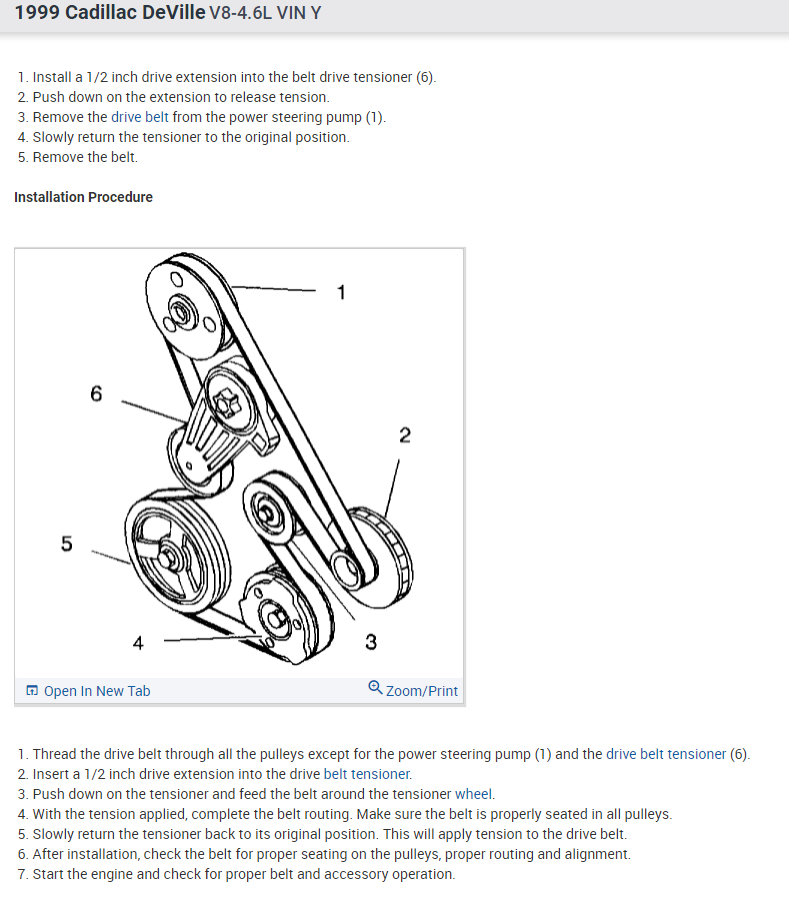 1999 Cadillac DeVille V8-4.6L VIN Y

1. Install a 1/2 inch drive extension into the belt drive tensioner (6).
2. Push down on the extension to release tension.
3. Remove the drive belt from the power steering pump (1).
4. Slowly return the tensioner to the original position.
5. Remove the belt.

Installation Procedure

1
6
2
5
4
3

Open In New Tab
Zoom/Print

1. Thread the drive belt through all the pulleys except for the power steering pump (1) and the drive belt tensioner (6).
2. Insert a 1/2 inch drive extension into the drive belt tensioner.
3. Push down on the tensioner and feed the belt around the tensioner wheel.
4. With the tension applied, complete the belt routing. Make sure the belt is properly seated in all pulleys.
5. Slowly return the tensioner back to its original position. This will apply tension to the drive belt.
6. After installation, check the belt for proper seating on the pulleys, proper routing and alignment.
7. Start the engine and check for proper belt and accessory operation.