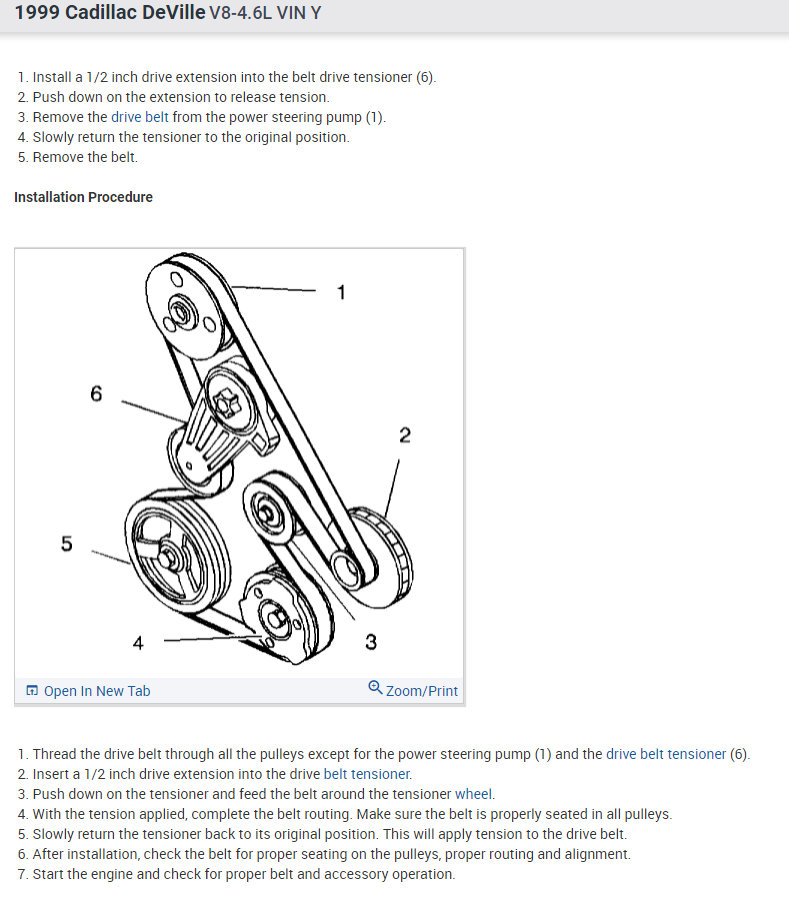 1999 Cadillac DeVille V8-4.6L VIN Y

1. Install a 1/2 inch drive extension into the belt drive tensioner (6).
2. Push down on the extension to release tension.
3. Remove the drive belt from the power steering pump (1).
4. Slowly return the tensioner to the original position.
5. Remove the belt.

Installation Procedure

1
6
2
5
4
3

Open In New Tab
Zoom/Print

1. Thread the drive belt through all the pulleys except for the power steering pump (1) and the drive belt tensioner (6).
2. Insert a 1/2 inch drive extension into the drive belt tensioner.
3. Push down on the tensioner and feed the belt around the tensioner wheel.
4. With the tension applied, complete the belt routing. Make sure the belt is properly seated in all pulleys.
5. Slowly return the tensioner back to its original position. This will apply tension to the drive belt.
6. After installation, check the belt for proper seating on the pulleys, proper routing and alignment.
7. Start the engine and check for proper belt and accessory operation.