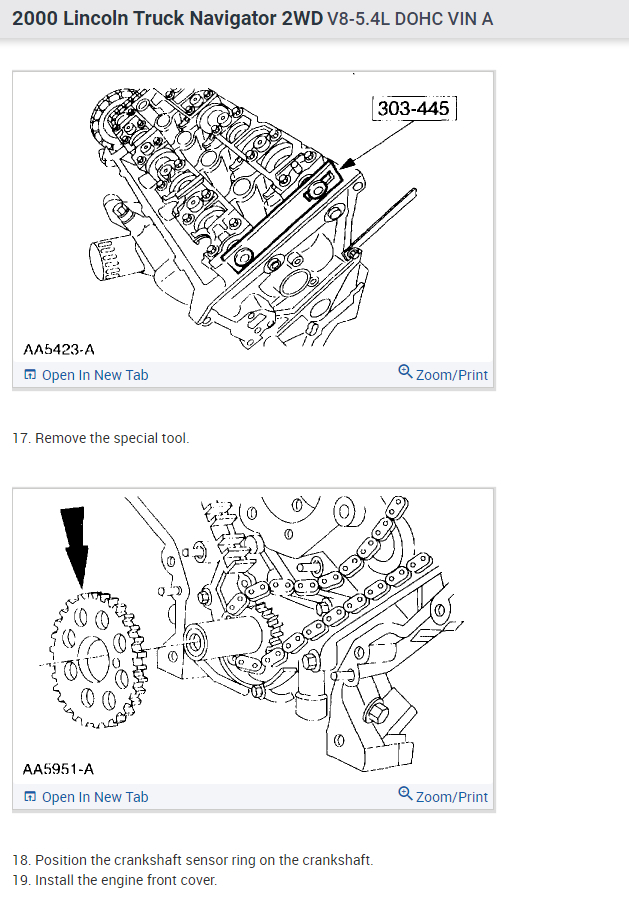 2000 Lincoln Truck Navigator 2WD V8-5.4L DOHC VIN A

303-445

AA5423-A

Open In New Tab

Zoom/Print

17. Remove the special tool.

AA5951-A

Open In New Tab

Zoom/Print

18. Position the crankshaft sensor ring on the crankshaft.
19. Install the engine front cover.