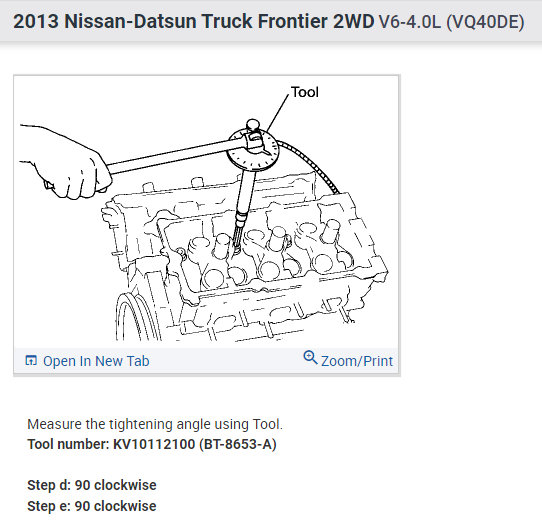 2013 Nissan-Datsun Truck Frontier 2WD V6-4.0L (VQ40DE)

Tool

Open In New Tab

Zoom/Print

Measure the tightening angle using Tool.
Tool number: KV10112100 (BT-8653-A)

Step d: 90 clockwise
Step e: 90 clockwise