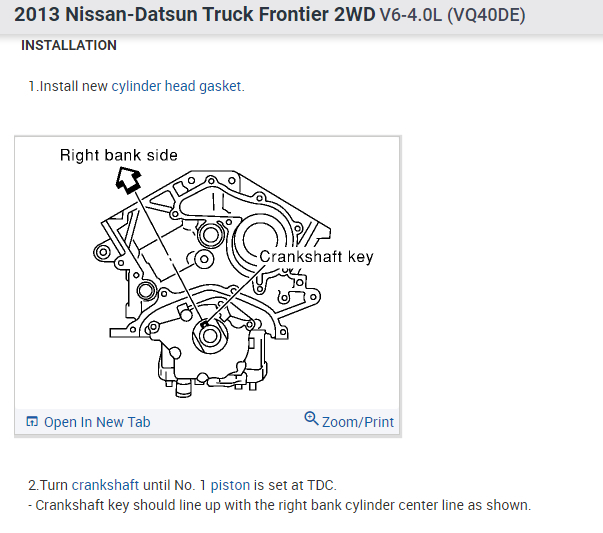 2013 Nissan-Datsun Truck Frontier 2WD V6-4.0L (VQ40DE)

INSTALLATION

1.Install new cylinder head gasket.

Right bank side

Crankshaft key

Open In New Tab

Zoom/Print

2.Turn crankshaft until No. 1 piston is set at TDC.
- Crankshaft key should line up with the right bank cylinder center line as shown.