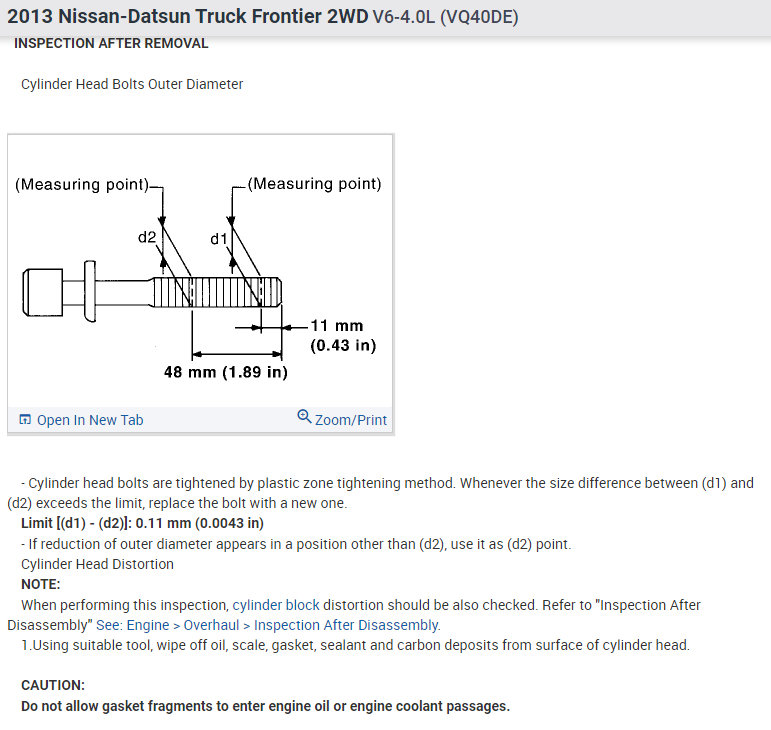 2013 Nissan-Datsun Truck Frontier 2WD V6-4.0L (VQ40DE)

INSPECTION AFTER REMOVAL

Cylinder Head Bolts Outer Diameter

(Measuring point)
(Measuring point)
d2
d1
11 mm (0.43 in)
48 mm (1.89 in)

Open In New Tab
Zoom/Print

- Cylinder head bolts are tightened by plastic zone tightening method. Whenever the size difference between (d1) and (d2) exceeds the limit, replace the bolt with a new one.
Limit [(d1) - (d2)]: 0.11 mm (0.0043 in)
- If reduction of outer diameter appears in a position other than (d2), use it as (d2) point.
Cylinder Head Distortion
NOTE:
When performing this inspection, cylinder block distortion should be also checked. Refer to "Inspection After Disassembly" See: Engine > Overhaul > Inspection After Disassembly.
1.Using suitable tool, wipe off oil, scale, gasket, sealant and carbon deposits from surface of cylinder head.

CAUTION:
Do not allow gasket fragments to enter engine oil or engine coolant passages.