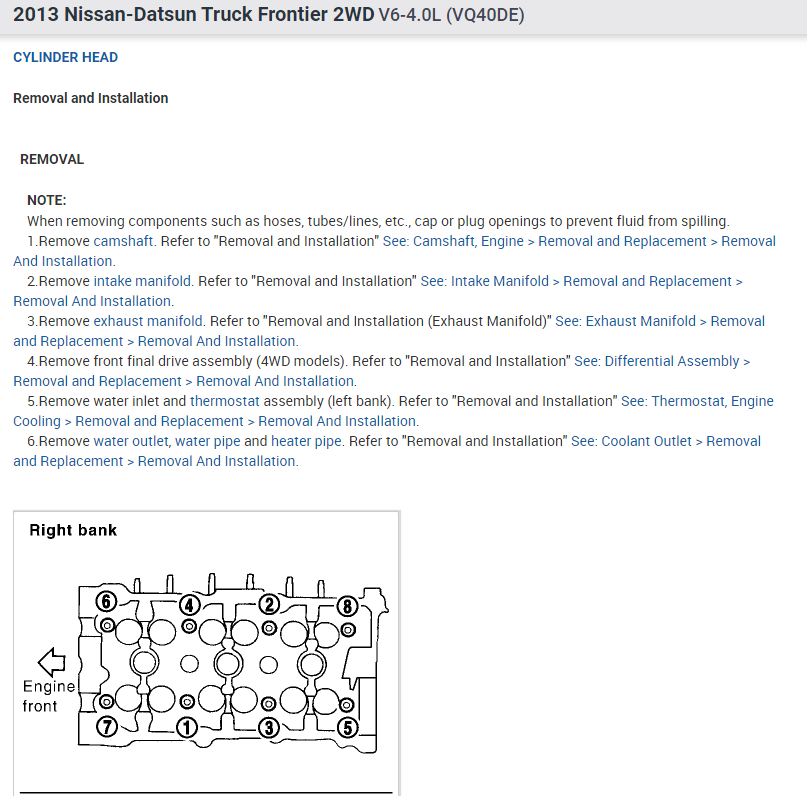 2013 Nissan-Datsun Truck Frontier 2WD V6-4.0L (VQ40DE)

CYLINDER HEAD

Removal and Installation

REMOVAL

NOTE:
When removing components such as hoses, tubes/lines, etc., cap or plug openings to prevent fluid from spilling.
1.Remove camshaft. Refer to "Removal and Installation" See: Camshaft, Engine > Removal and Replacement > Removal And Installation.
2.Remove intake manifold. Refer to "Removal and Installation" See: Intake Manifold > Removal and Replacement > Removal And Installation.
3.Remove exhaust manifold. Refer to "Removal and Installation (Exhaust Manifold)" See: Exhaust Manifold > Removal and Replacement > Removal And Installation.
4.Remove front final drive assembly (4WD models). Refer to "Removal and Installation" See: Differential Assembly > Removal and Replacement > Removal And Installation.
5.Remove water inlet and thermostat assembly (left bank). Refer to "Removal and Installation" See: Thermostat, Engine Cooling > Removal and Replacement > Removal And Installation.
6.Remove water outlet, water pipe and heater pipe. Refer to "Removal and Installation" See: Coolant Outlet > Removal and Replacement > Removal And Installation.

Right bank

6 4 2 8

Engine front

7 1 3 5