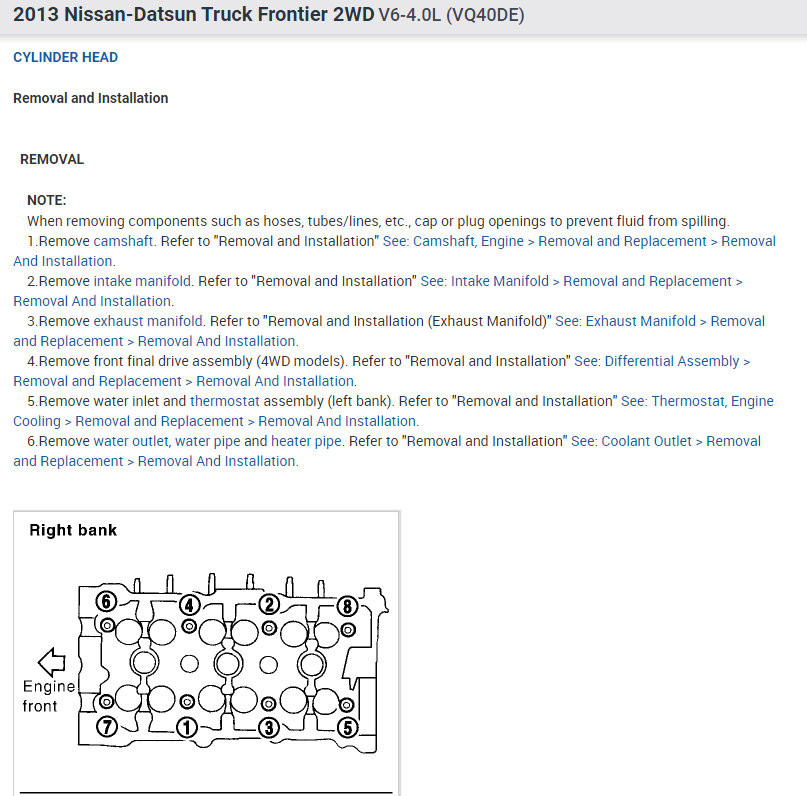 2013 Nissan-Datsun Truck Frontier 2WD V6-4.0L (VQ40DE)

CYLINDER HEAD

Removal and Installation

REMOVAL

NOTE:
When removing components such as hoses, tubes/lines, etc., cap or plug openings to prevent fluid from spilling.
1.Remove camshaft. Refer to "Removal and Installation" See: Camshaft, Engine > Removal and Replacement > Removal And Installation.
2.Remove intake manifold. Refer to "Removal and Installation" See: Intake Manifold > Removal and Replacement > Removal And Installation.
3.Remove exhaust manifold. Refer to "Removal and Installation (Exhaust Manifold)" See: Exhaust Manifold > Removal and Replacement > Removal And Installation.
4.Remove front final drive assembly (4WD models). Refer to "Removal and Installation" See: Differential Assembly > Removal and Replacement > Removal And Installation.
5.Remove water inlet and thermostat assembly (left bank). Refer to "Removal and Installation" See: Thermostat, Engine Cooling > Removal and Replacement > Removal And Installation.
6.Remove water outlet, water pipe and heater pipe. Refer to "Removal and Installation" See: Coolant Outlet > Removal and Replacement > Removal And Installation.

Right bank

6 4 2 8

Engine front

7 1 3 5