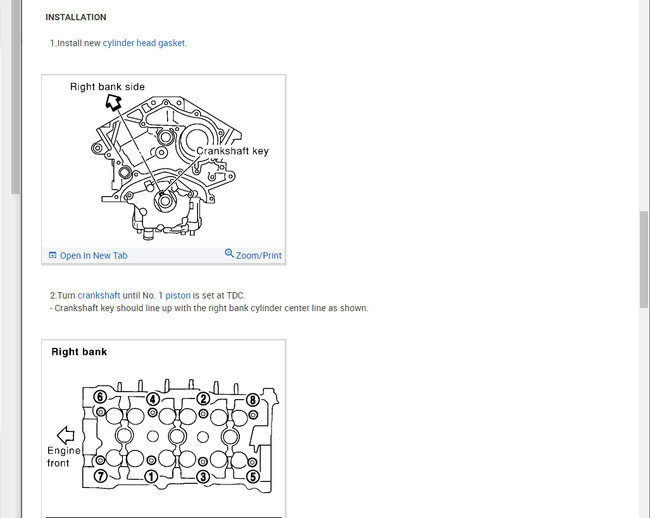 INSTALLATION

1.Install new cylinder head gasket.

Right bank side

Crankshaft key

Open In New Tab

Zoom/Print

2.Turn crankshaft until No. 1 piston is set at TDC.
- Crankshaft key should line up with the right bank cylinder center line as shown.

Right bank

6 4 2 8

Engine front

7 1 3 5