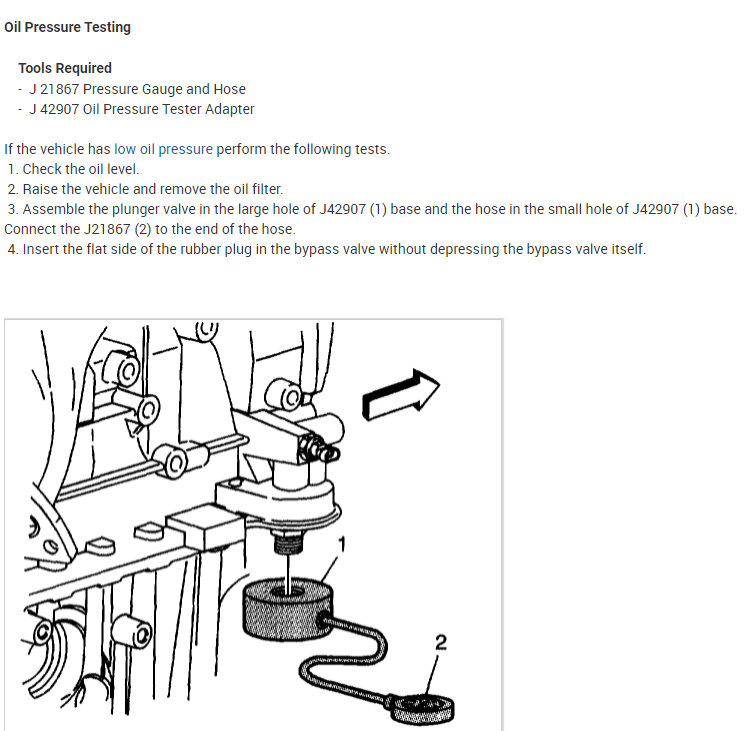 Oil Pressure Testing

Tools Required
- J 21867 Pressure Gauge and Hose
- J 42907 Oil Pressure Tester Adapter

If the vehicle has low oil pressure perform the following tests.
1. Check the oil level.
2. Raise the vehicle and remove the oil filter.
3. Assemble the plunger valve in the large hole of J42907 (1) base and the hose in the small hole of J42907 (1) base. Connect the J21867 (2) to the end of the hose.
4. Insert the flat side of the rubber plug in the bypass valve without depressing the bypass valve itself.

1
2