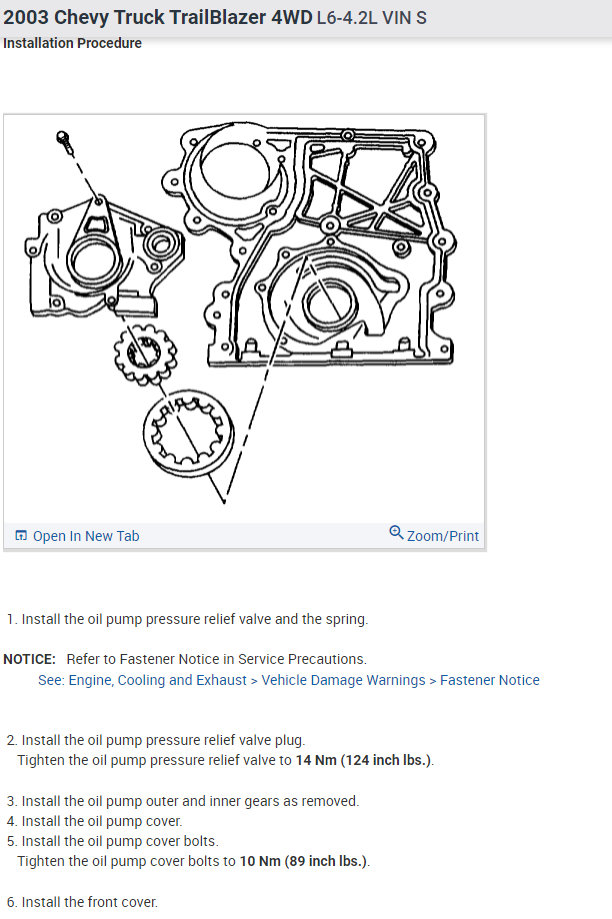 2003 Chevy Truck TrailBlazer 4WD L6-4.2L VIN S
Installation Procedure

Open In New Tab
Zoom/Print

1. Install the oil pump pressure relief valve and the spring.

NOTICE: Refer to Fastener Notice in Service Precautions.
See: Engine, Cooling and Exhaust > Vehicle Damage Warnings > Fastener Notice

2. Install the oil pump pressure relief valve plug.
Tighten the oil pump pressure relief valve to 14 Nm (124 inch lbs.).

3. Install the oil pump outer and inner gears as removed.
4. Install the oil pump cover.
5. Install the oil pump cover bolts.
Tighten the oil pump cover bolts to 10 Nm (89 inch lbs.).

6. Install the front cover.