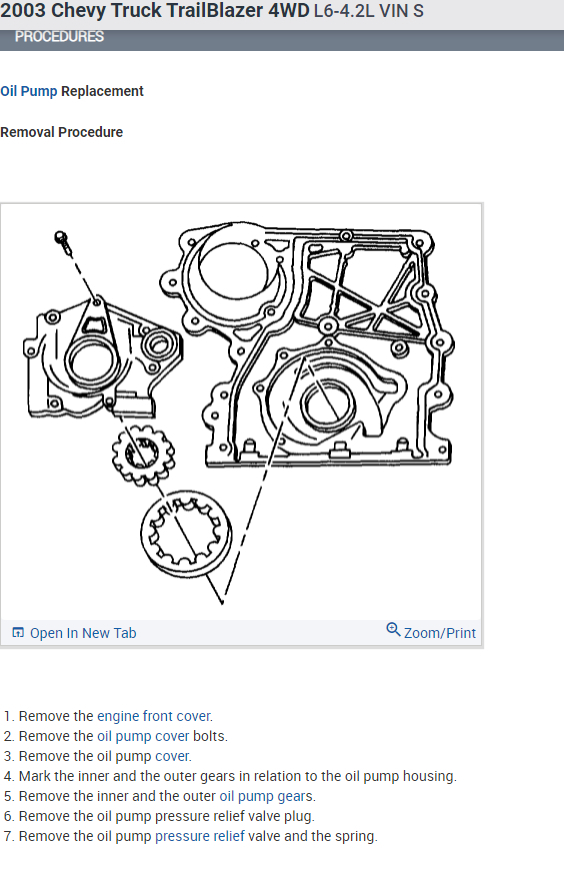 2003 Chevy Truck TrailBlazer 4WD L6-4.2L VIN S

PROCEDURES

Oil Pump Replacement

Removal Procedure

Open In New Tab

Zoom/Print

1. Remove the engine front cover.
2. Remove the oil pump cover bolts.
3. Remove the oil pump cover.
4. Mark the inner and the outer gears in relation to the oil pump housing.
5. Remove the inner and the outer oil pump gears.
6. Remove the oil pump pressure relief valve plug.
7. Remove the oil pump pressure relief valve and the spring.