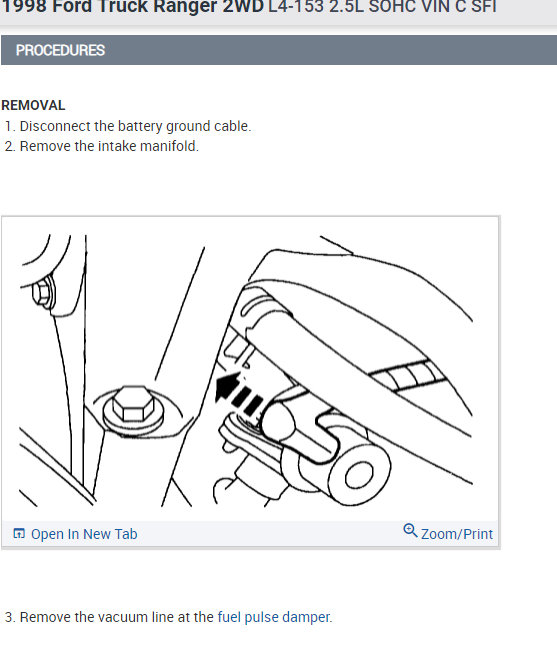 1998 Ford Truck Ranger 2WD L4-153 2.5L SOHC VIN C SFI

PROCEDURES

REMOVAL
1. Disconnect the battery ground cable.
2. Remove the intake manifold.

Open In New Tab
Zoom/Print

3. Remove the vacuum line at the fuel pulse damper.