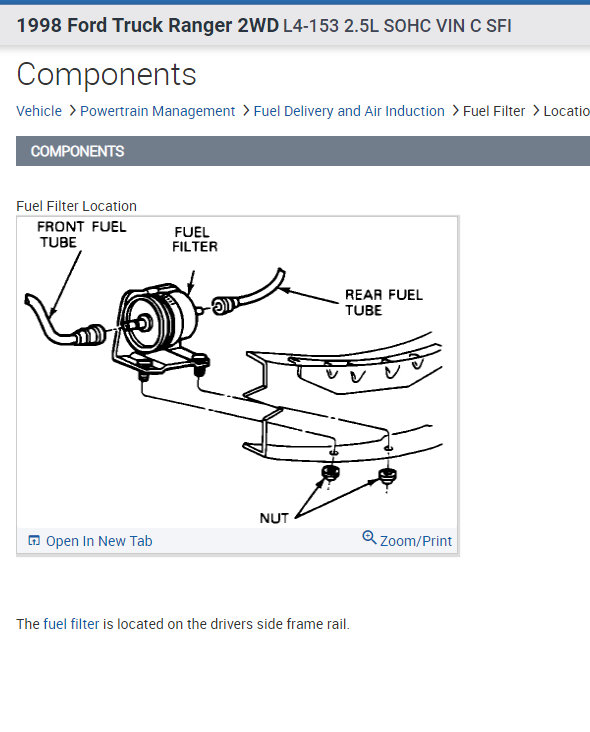 1998 Ford Truck Ranger 2WD L4-153 2.5L SOHC VIN C SFI

Components

Vehicle > Powertrain Management > Fuel Delivery and Air Induction > Fuel Filter > Locatio

COMPONENTS

Fuel Filter Location

FRONT FUEL TUBE

FUEL FILTER

REAR FUEL TUBE

NUT

Open In New Tab

Zoom/Print

The fuel filter is located on the drivers side frame rail.