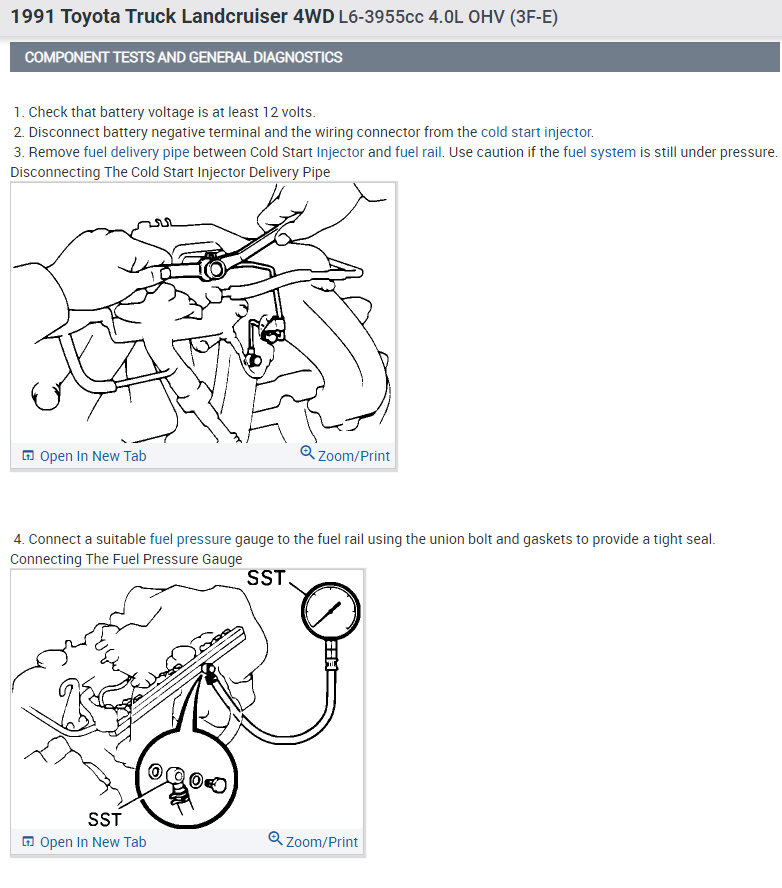 1991 Toyota Truck Landcruiser 4WD L6-3955cc 4.0L OHV (3F-E)

COMPONENT TESTS AND GENERAL DIAGNOSTICS

1. Check that battery voltage is at least 12 volts.
2. Disconnect battery negative terminal and the wiring connector from the cold start injector.
3. Remove fuel delivery pipe between Cold Start Injector and fuel rail. Use caution if the fuel system is still under pressure.

Disconnecting The Cold Start Injector Delivery Pipe

Open In New Tab
Zoom/Print

4. Connect a suitable fuel pressure gauge to the fuel rail using the union bolt and gaskets to provide a tight seal.

Connecting The Fuel Pressure Gauge

SST
SST

Open In New Tab
Zoom/Print