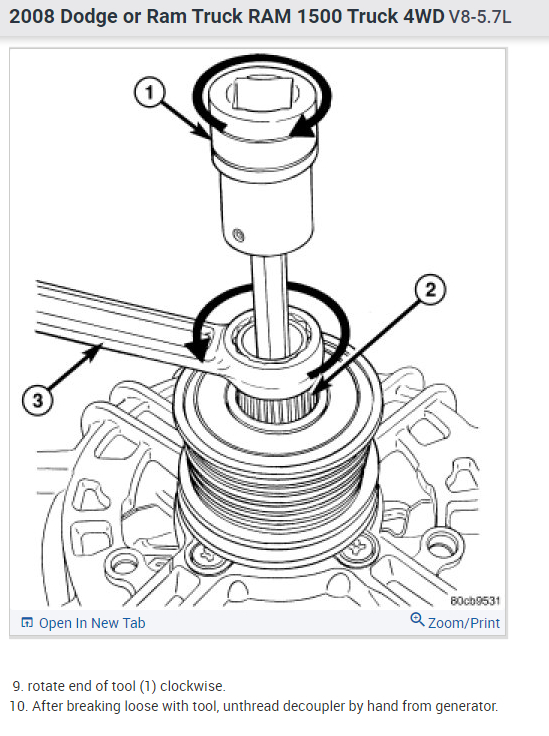 2008 Dodge or Ram Truck RAM 1500 Truck 4WD V8-5.7L

1

2

3

80cb9531

Open In New Tab

Zoom/Print

9. rotate end of tool (1) clockwise.
10. After breaking loose with tool, unthread decoupler by hand from generator.