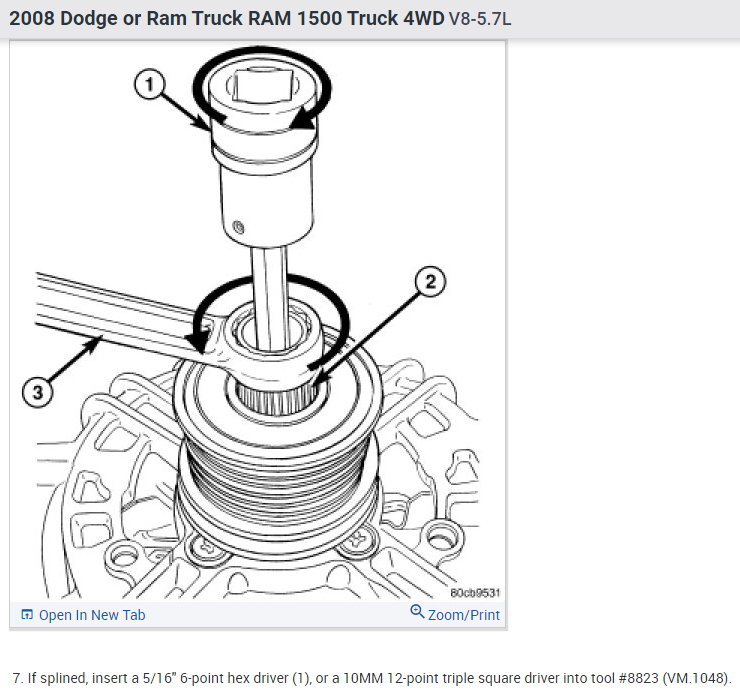 2008 Dodge or Ram Truck RAM 1500 Truck 4WD V8-5.7L

1

2

3

80cb9531

Open In New Tab

Zoom/Print

7. If splined, insert a 5/16" 6-point hex driver (1), or a 10MM 12-point triple square driver into tool #8823 (VM.1048).