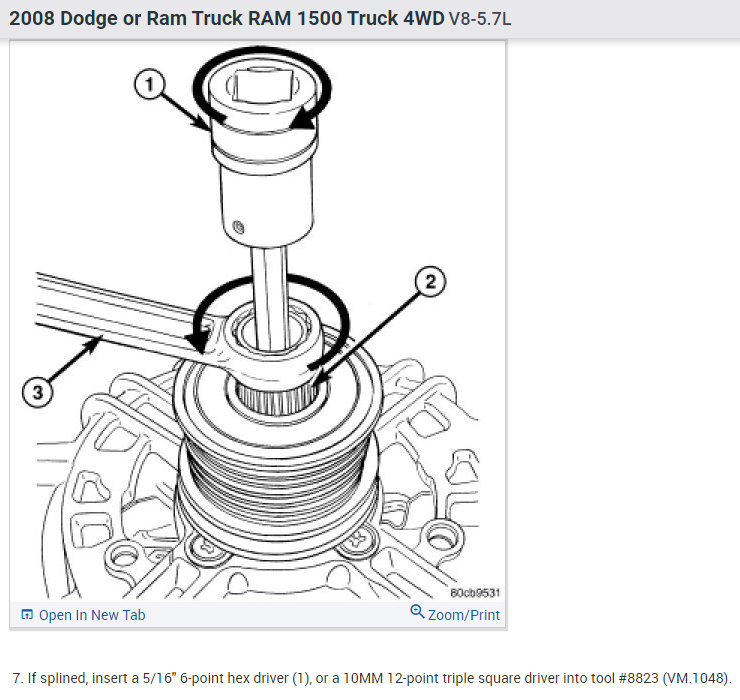 2008 Dodge or Ram Truck RAM 1500 Truck 4WD V8-5.7L

1

2

3

80cb9531

Open In New Tab

Zoom/Print

7. If splined, insert a 5/16" 6-point hex driver (1), or a 10MM 12-point triple square driver into tool #8823 (VM.1048).