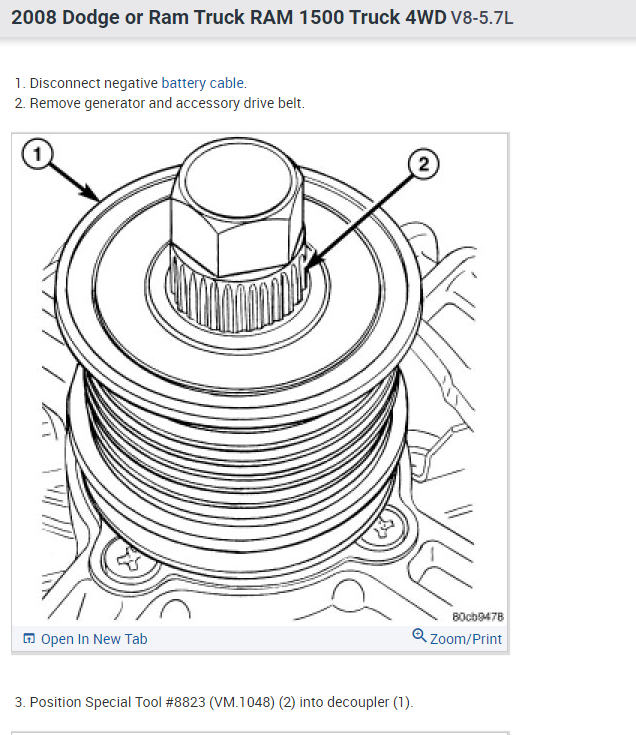 2008 Dodge or Ram Truck RAM 1500 Truck 4WD V8-5.7L

1. Disconnect negative battery cable.
2. Remove generator and accessory drive belt.

1

2

80cb9478

Open In New Tab

Zoom/Print

3. Position Special Tool #8823 (VM.1048) (2) into decoupler (1).