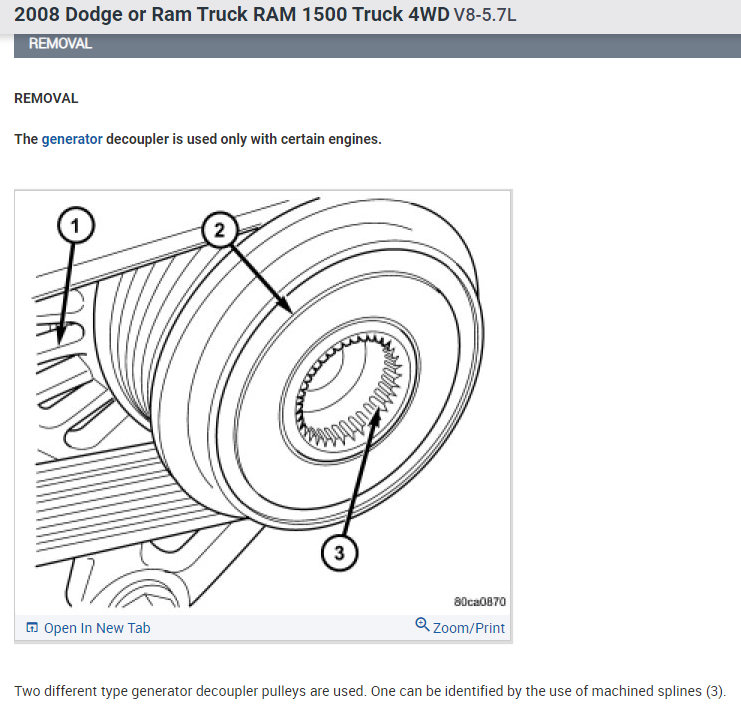 2008 Dodge or Ram Truck RAM 1500 Truck 4WD V8-5.7L

REMOVAL

REMOVAL

The generator decoupler is used only with certain engines.

1

2

3

80ca0870

Open In New Tab

Zoom/Print

Two different type generator decoupler pulleys are used. One can be identified by the use of machined splines (3).