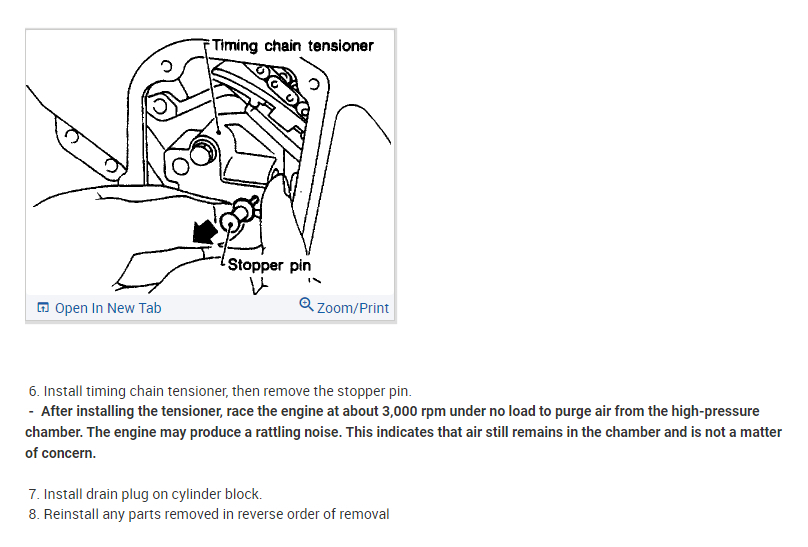 Timing chain tensioner

Stopper pin

Open In New Tab

Zoom/Print

6. Install timing chain tensioner, then remove the stopper pin.
- After installing the tensioner, race the engine at about 3,000 rpm under no load to purge air from the high-pressure chamber. The engine may produce a rattling noise. This indicates that air still remains in the chamber and is not a matter of concern.

7. Install drain plug on cylinder block.
8. Reinstall any parts removed in reverse order of removal