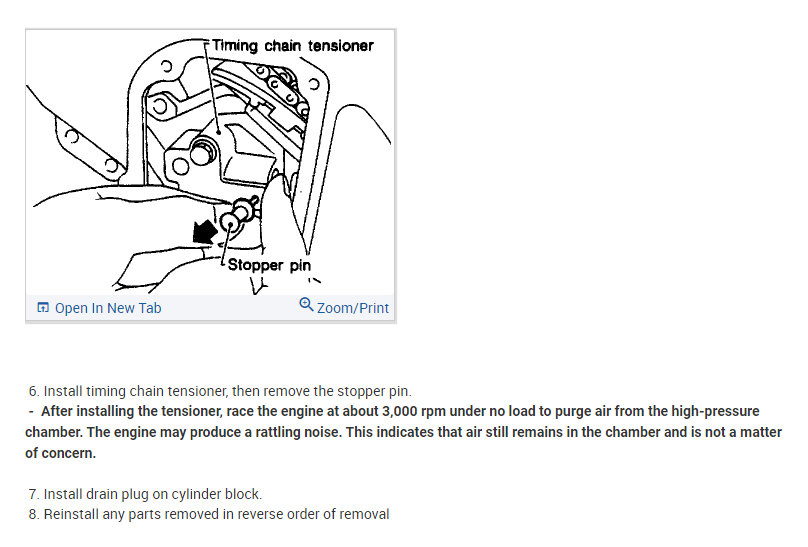 Timing chain tensioner

Stopper pin

Open In New Tab

Zoom/Print

6. Install timing chain tensioner, then remove the stopper pin.
- After installing the tensioner, race the engine at about 3,000 rpm under no load to purge air from the high-pressure chamber. The engine may produce a rattling noise. This indicates that air still remains in the chamber and is not a matter of concern.

7. Install drain plug on cylinder block.
8. Reinstall any parts removed in reverse order of removal