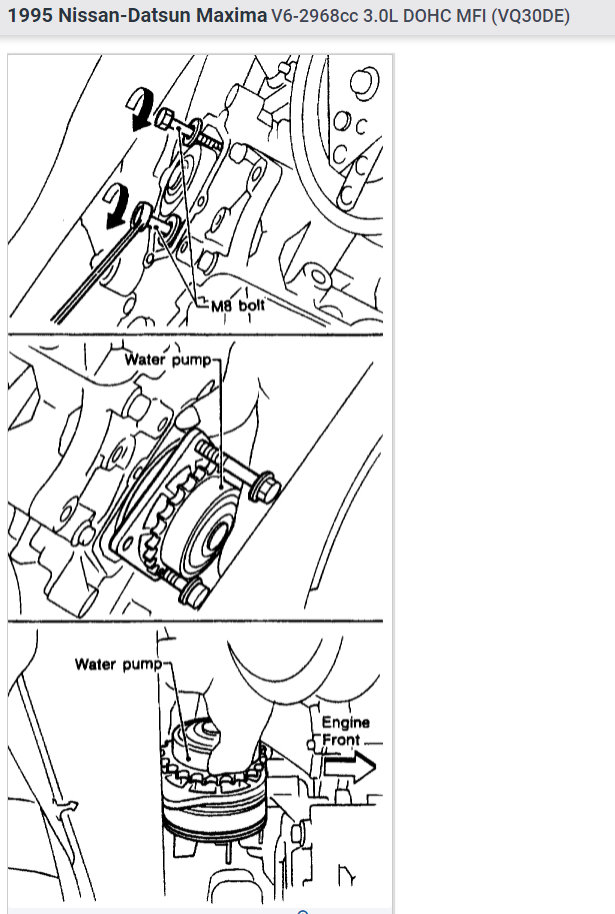 1995 Nissan-Datsun Maxima V6-2968cc 3.0L DOHC MFI (VQ30DE)

M8 bolt

Water pump

Water pump

Engine Front